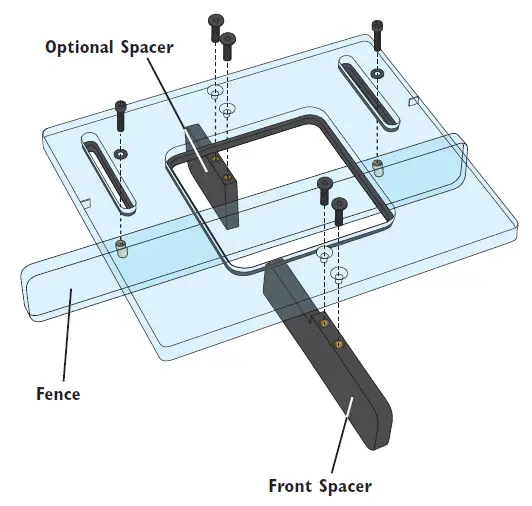 Optional Spacer

Fence

Front Spacer