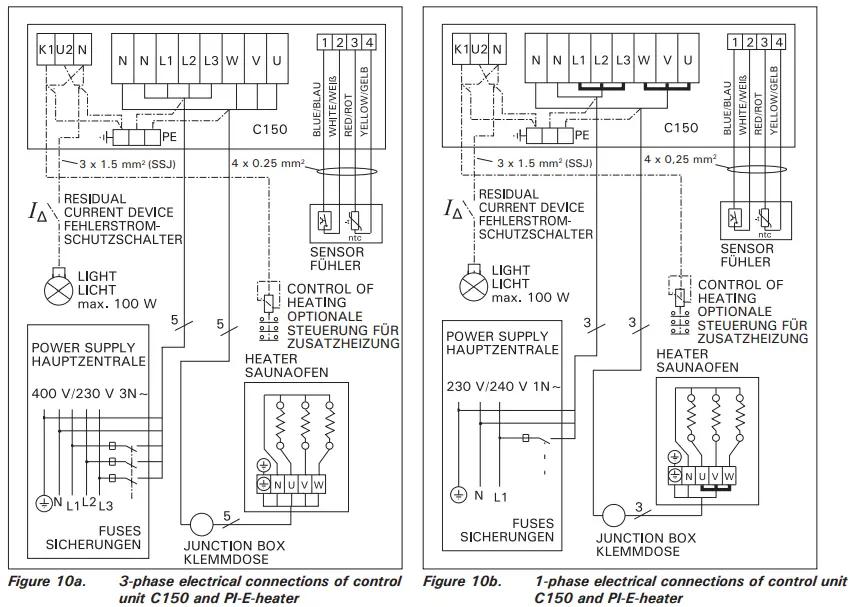 K1 U2 N
N N L1 L2 L3 W V U
1 2 3 4
BLUE/BLAU
WHITE/WEIß
RED/ROT
YELLOW/GELB
PE
C150
3 x 1.5 mm² (SSJ)
4 x 0.25 mm²
$I_\Delta$
RESIDUAL CURRENT DEVICE FEHLERSTROM-SCHUTZSCHALTER
ntc
SENSOR FÜHLER
LIGHT LICHT max. 100 W
CONTROL OF HEATING OPTIONALE STEUERUNG FÜR ZUSATZHEIZUNG
5
5
POWER SUPPLY HAUPTZENTRALE
400 V/230 V 3N~
HEATER SAUNAOFEN
N U V W
N L1 L2 L3
FUSES SICHERUNGEN
5
JUNCTION BOX KLEMMDOSE

Figure 10a. 3-phase electrical connections of control unit C150 and PI-E-heater

K1 U2 N
N N L1 L2 L3 W V U
1 2 3 4
BLUE/BLAU
WHITE/WEIß
RED/ROT
YELLOW/GELB
PE
C150
3 x 1.5 mm² (SSJ)
4 x 0,25 mm²
$I_\Delta$
RESIDUAL CURRENT DEVICE FEHLERSTROM-SCHUTZSCHALTER
ntc
SENSOR FÜHLER
LIGHT LICHT max. 100 W
CONTROL OF HEATING OPTIONALE STEUERUNG FÜR ZUSATZHEIZUNG
3
3
POWER SUPPLY HAUPTZENTRALE
230 V/240 V 1N~
HEATER SAUNAOFEN
N U V W
N L1
FUSES SICHERUNGEN
3
JUNCTION BOX KLEMMDOSE

Figure 10b. 1-phase electrical connections of control unit C150 and PI-E-heater