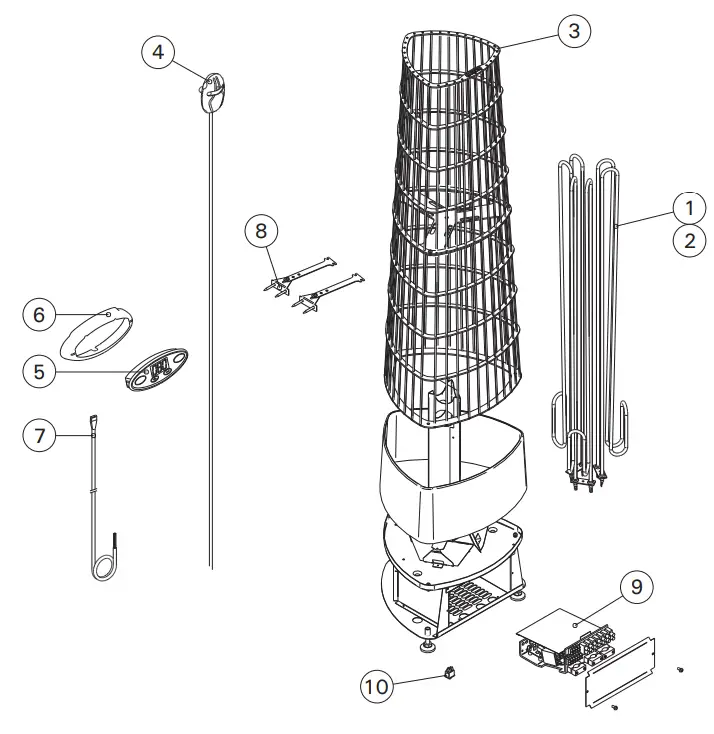 4
3
8
1
2
6
5
7
9
10