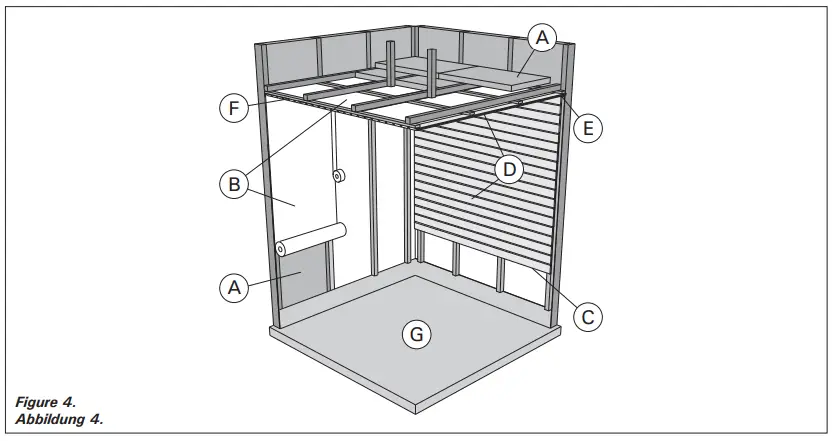 A
F
E
B
D
A
C
G

Figure 4.
Abbildung 4.