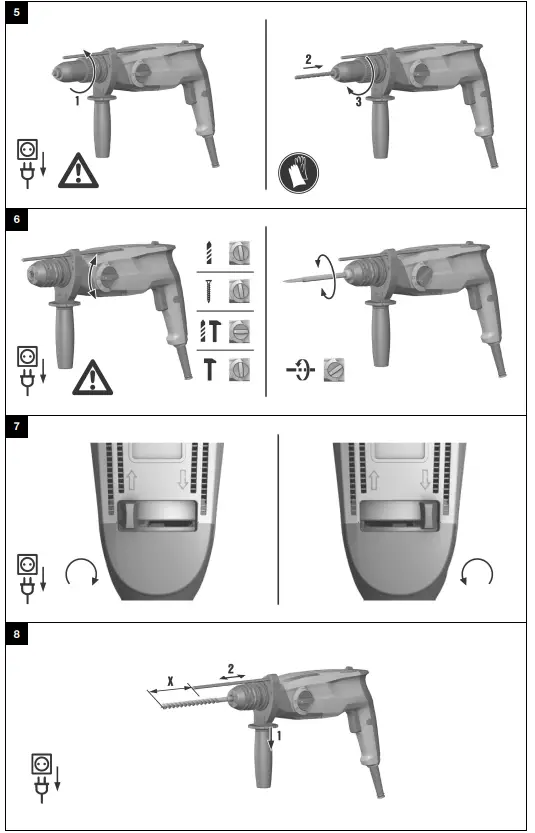 5

1

2

3

6

7

8

X

2

1