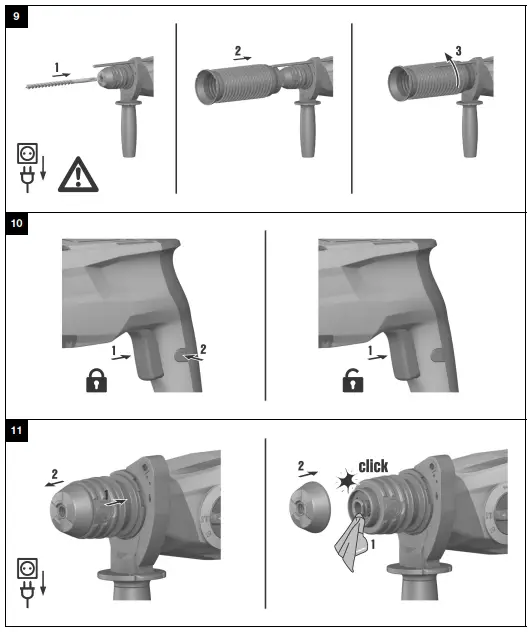 9

1

2

3

10

1

2

1

11

2

1

2

click

1