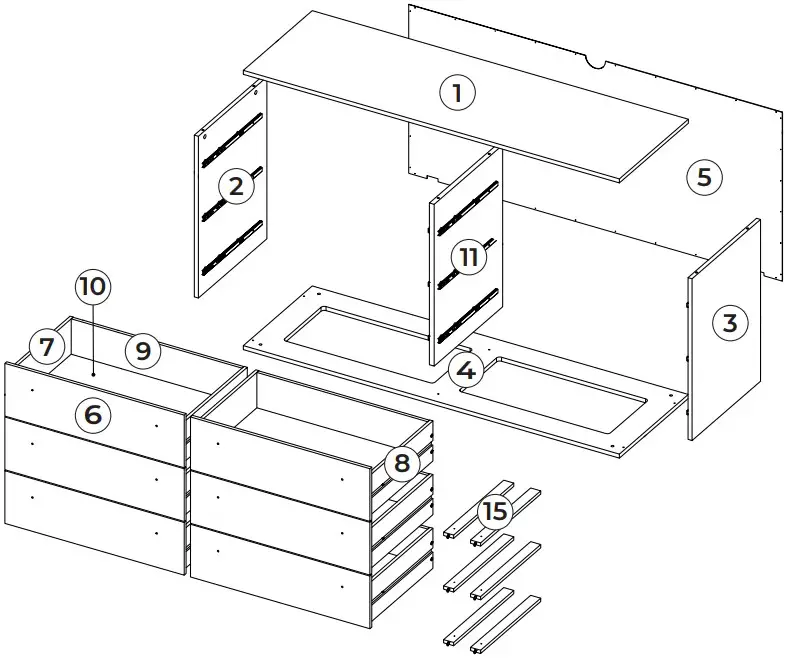 1
5
2
11
3
10
7
9
4
6
8
15