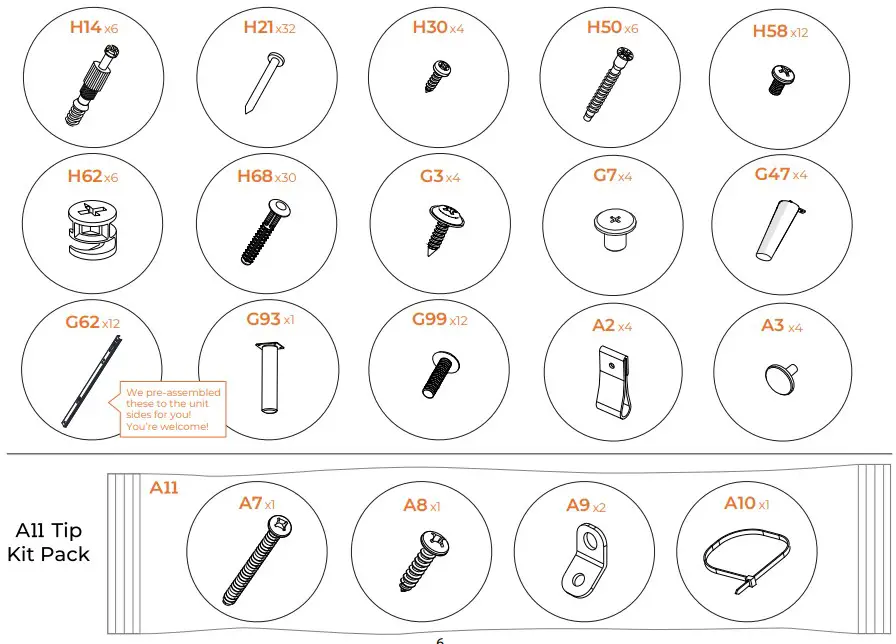 H14 x6
H21 x32
H30 x4
H50 x6
H58 x12

H62 x6
H68 x30
G3 x4
G7 x4
G47 x4

G62 x12
We pre-assembled these to the unit sides for you! You're welcome!
G93 x1
G99 x12
A2 x4
A3 x4

A11 Tip Kit Pack

A11
A7 x1
A8 x1
A9 x2
A10 x1

6