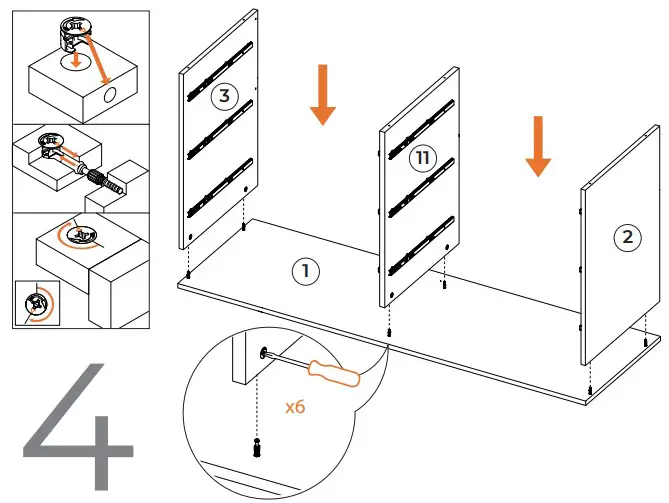 3

11

2

1

x6

4