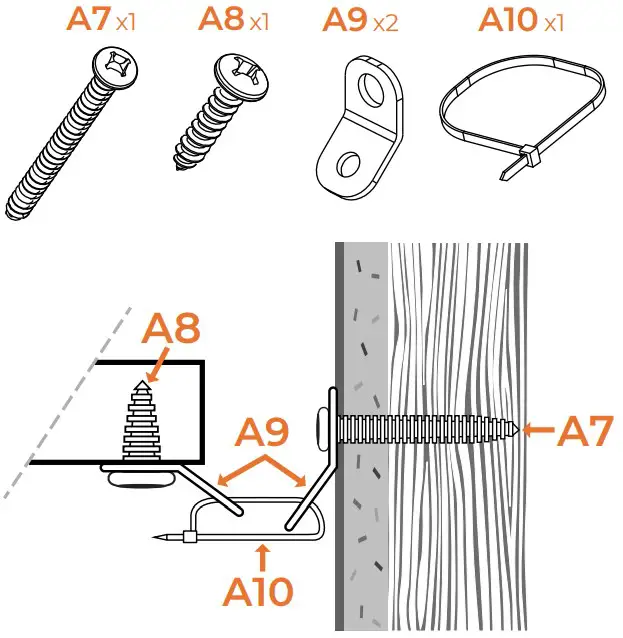 A7 x1
A8 x1
A9 x2
A10 x1

A8
A9
A7
A10