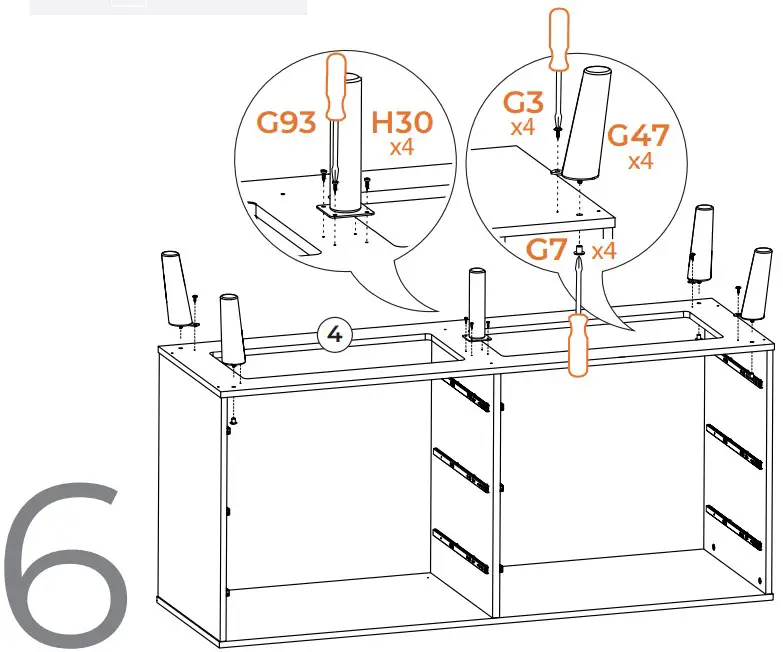 G93
H30
x4

G3
x4
G47
x4

G7 x4

4

6