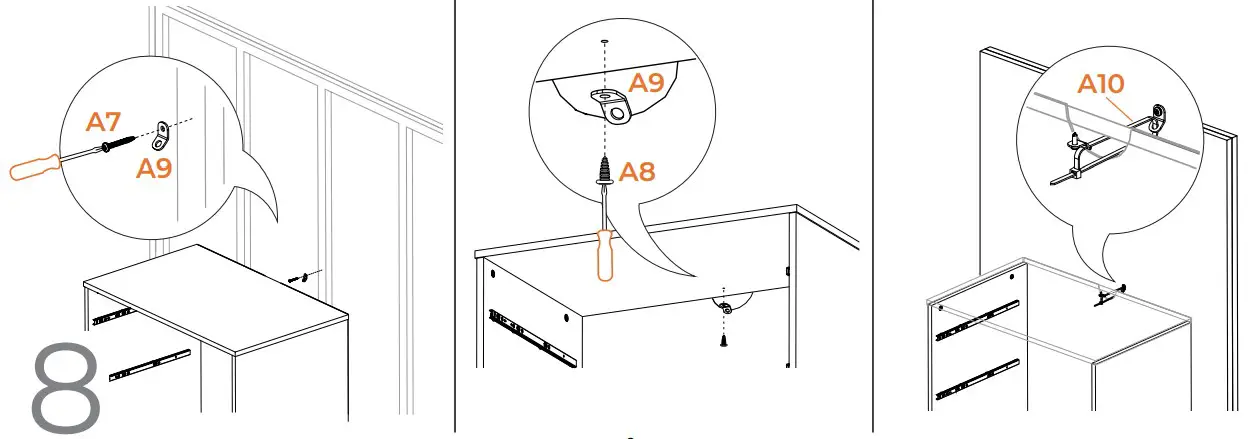 A7
A9
8
A9
A8
A10