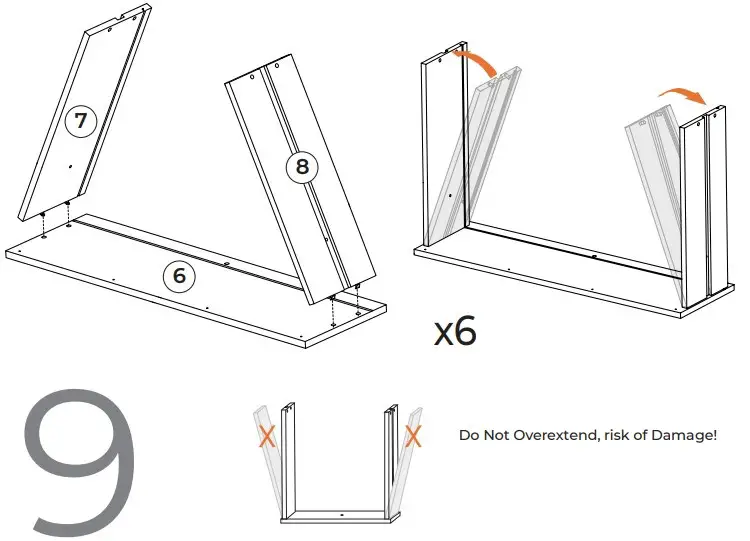 7
8
6
x6
9
X
X
Do Not Overextend, risk of Damage!