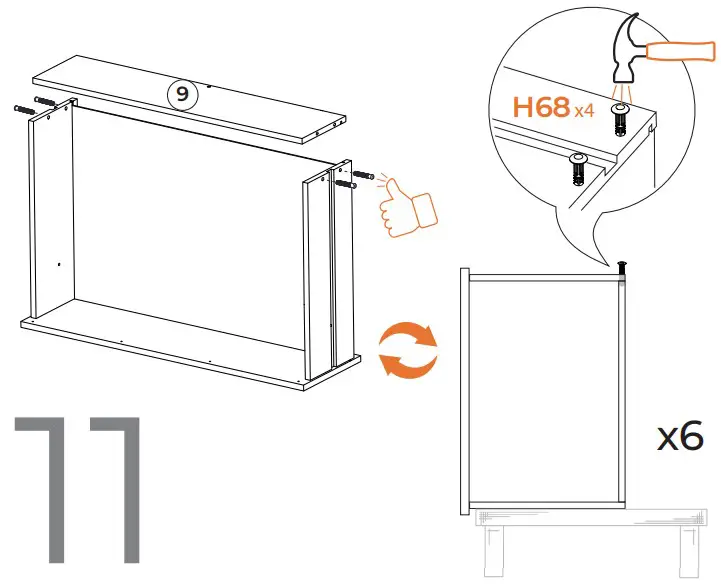 9

H68 x4

x6

11