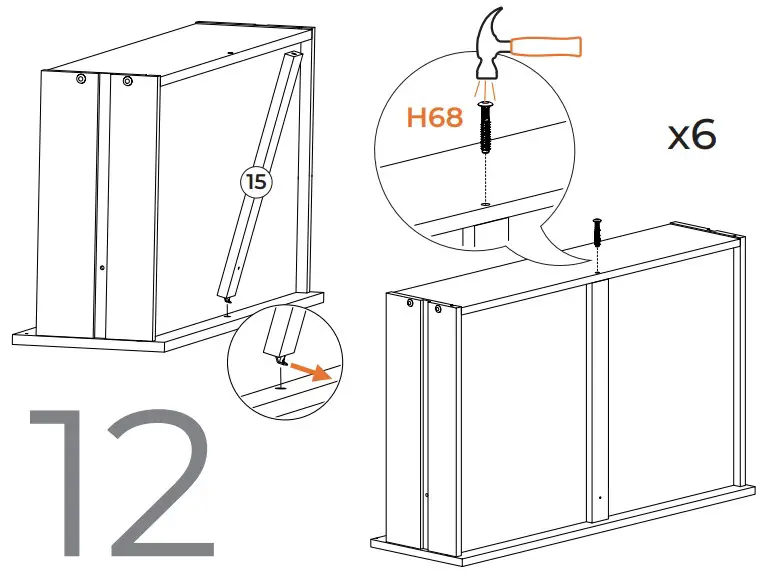 15

H68

x6

12