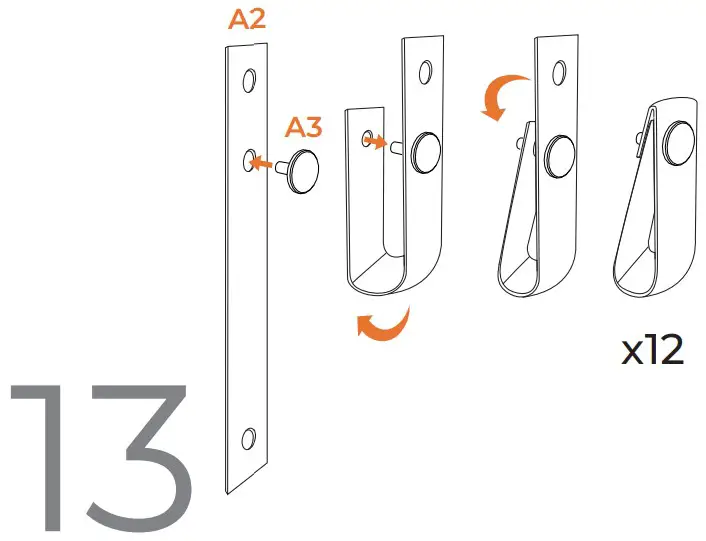 A2

A3

x12

13