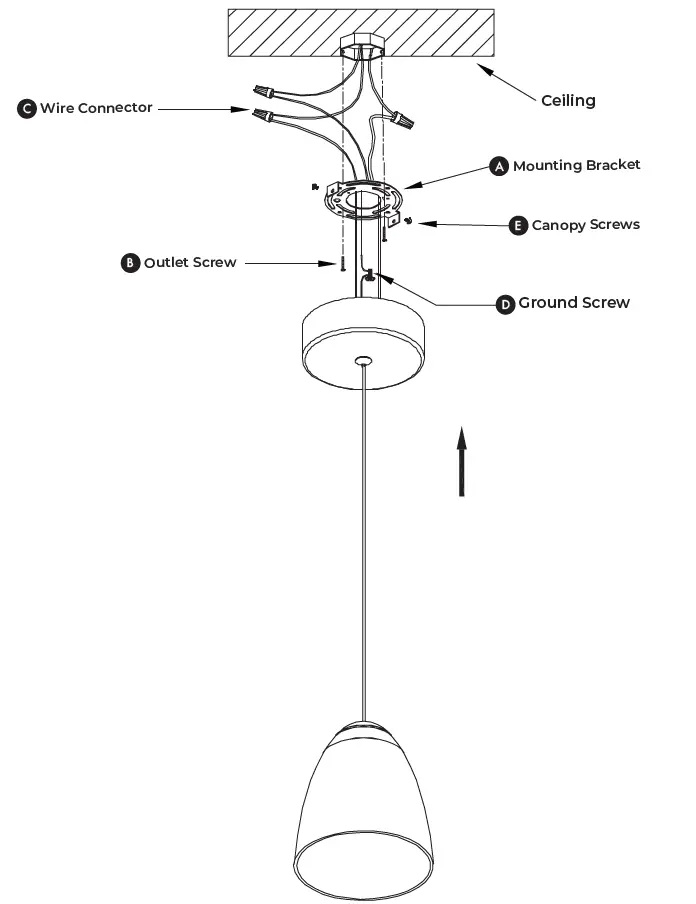 Ceiling

C Wire Connector

A Mounting Bracket

E Canopy Screws

B Outlet Screw

D Ground Screw