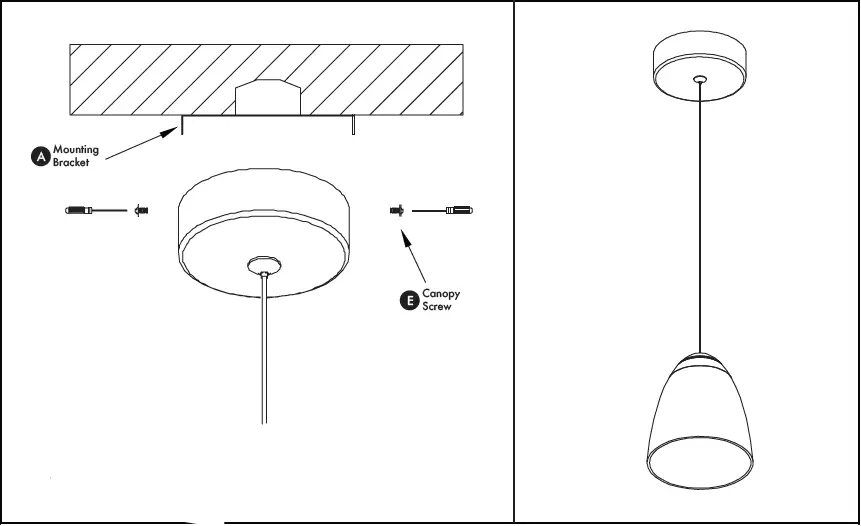 A Mounting Bracket

E Canopy Screw