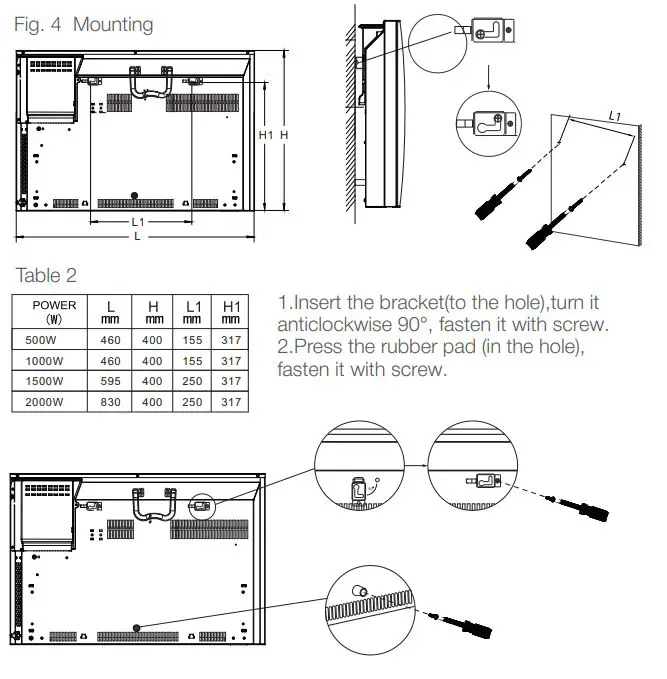 Fig. 4 Mounting

H1 H

L1

L

L1

Table 2

| POWER (W) | L mm | H mm | L1 mm | H1 mm |
|---|---|---|---|---|
| 500W | 460 | 400 | 155 | 317 |
| 1000W | 460 | 400 | 155 | 317 |
| 1500W | 595 | 400 | 250 | 317 |
| 2000W | 830 | 400 | 250 | 317 |

1.Insert the bracket(to the hole),turn it anticlockwise 90°, fasten it with screw.
2.Press the rubber pad (in the hole), fasten it with screw.