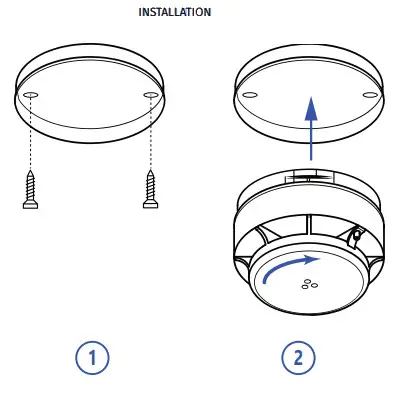 INSTALLATION

1

2