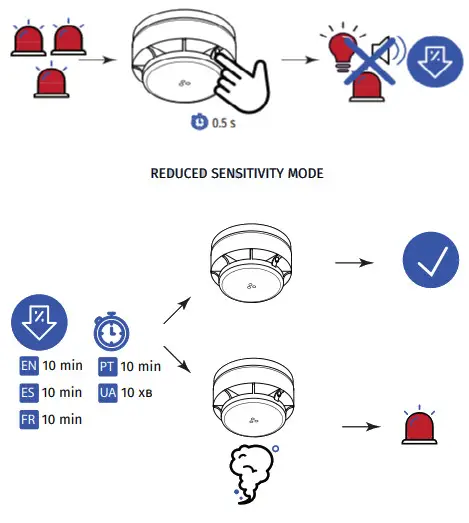 0.5 s

REDUCED SENSITIVITY MODE

EN 10 min
ES 10 min
FR 10 min
PT 10 min
UA 10 хв