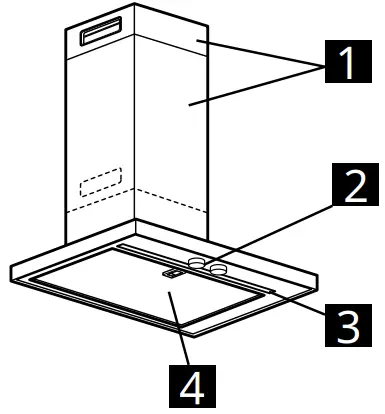 1
2
3
4