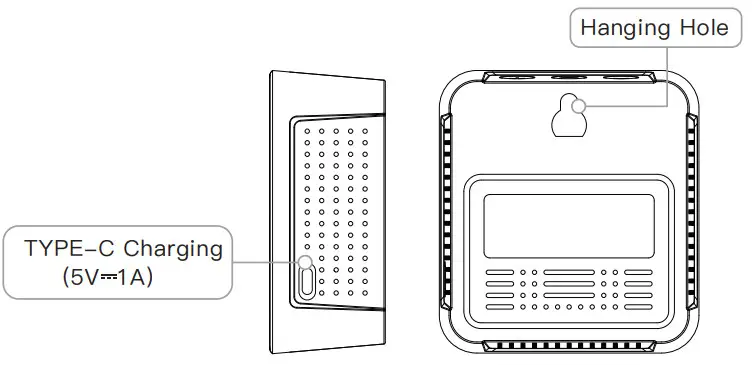 Hanging Hole

TYPE-C Charging
(5V⎓1A)