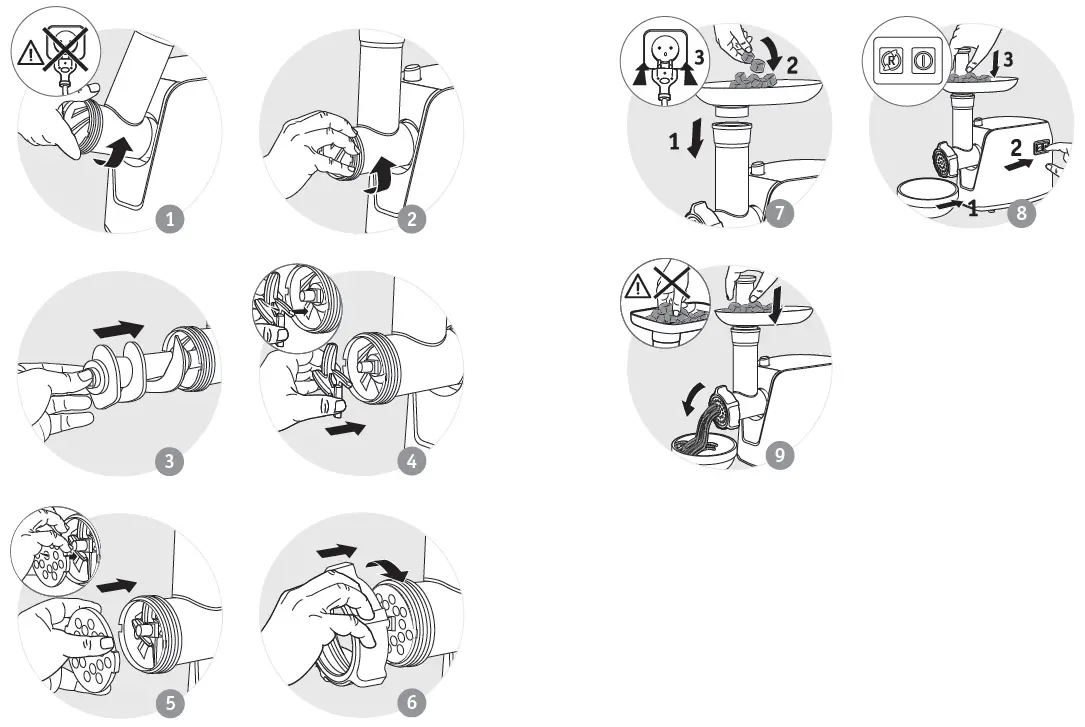 1
2
3
4
5
6
3
2
1
7
R
3
2
1
8
9