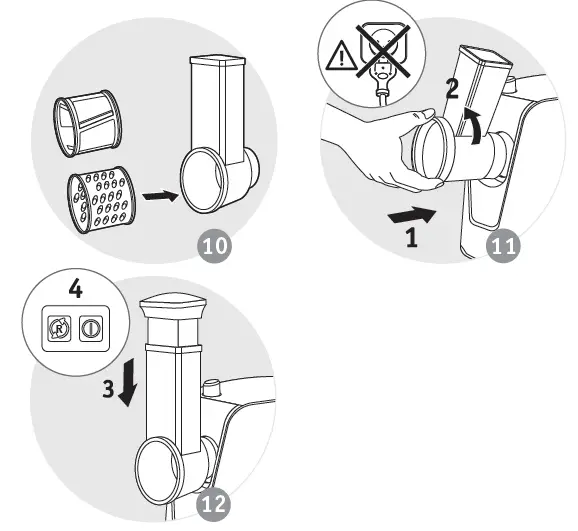 10

2
1
11

4
R
3
12