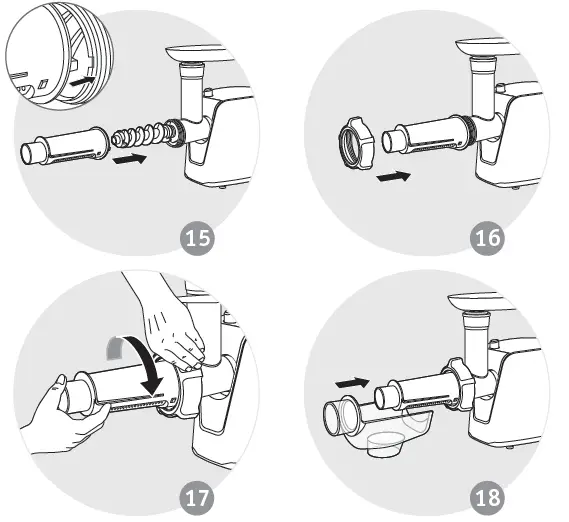 15

16

17

18