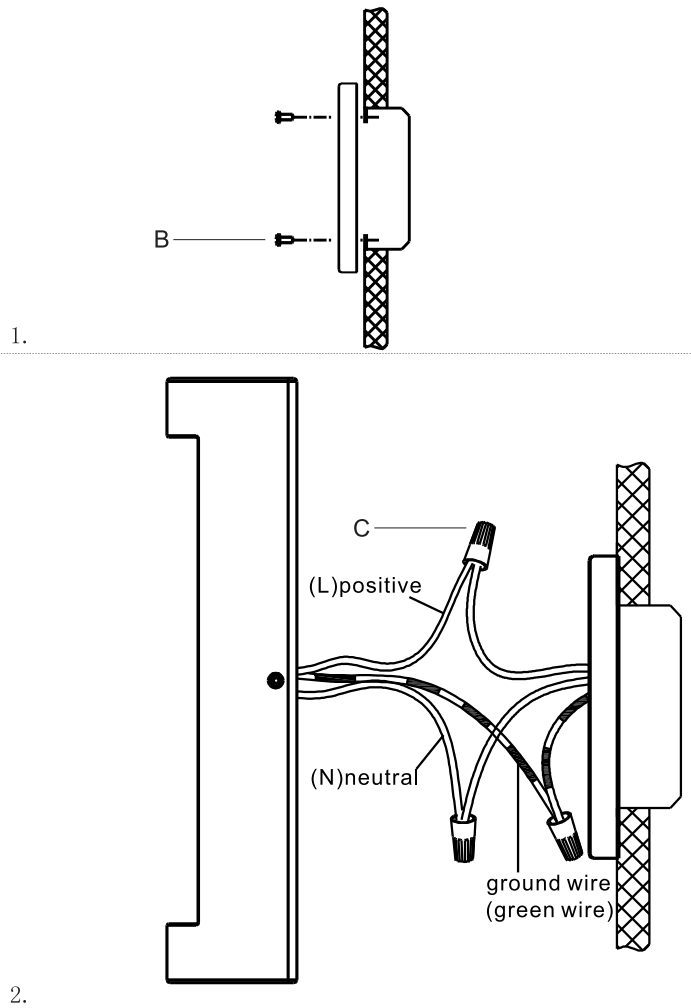 B

1.

C

(L)positive

(N)neutral

ground wire
(green wire)

2.