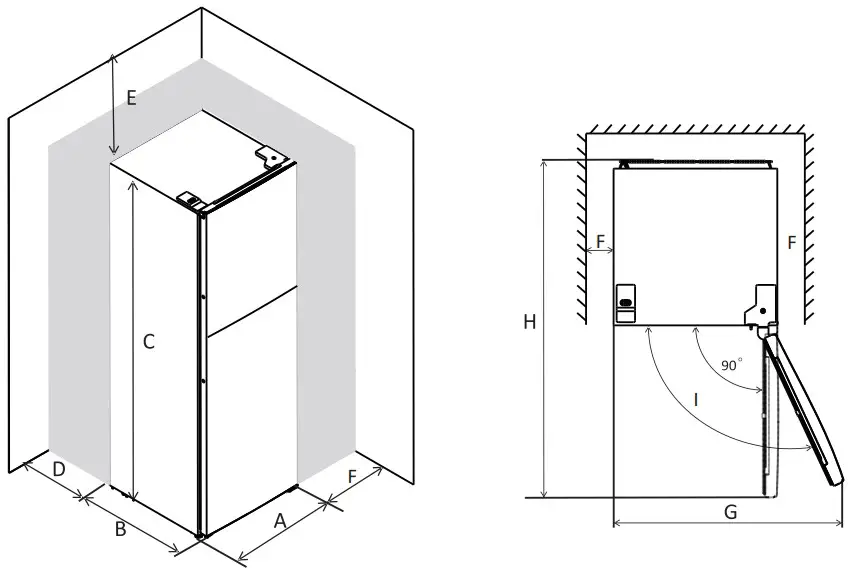 E
C
D
B
A
F
F
F
H
90°
I
G