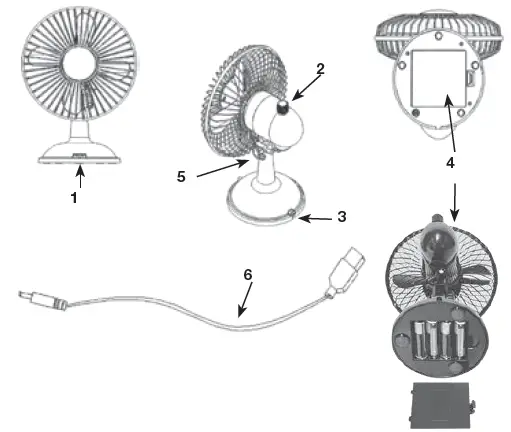 1

2

5

3

4

6