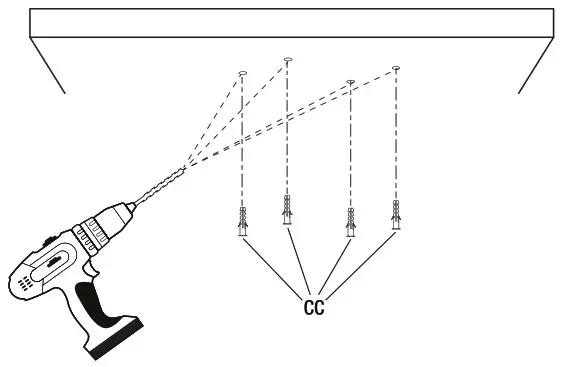 CC