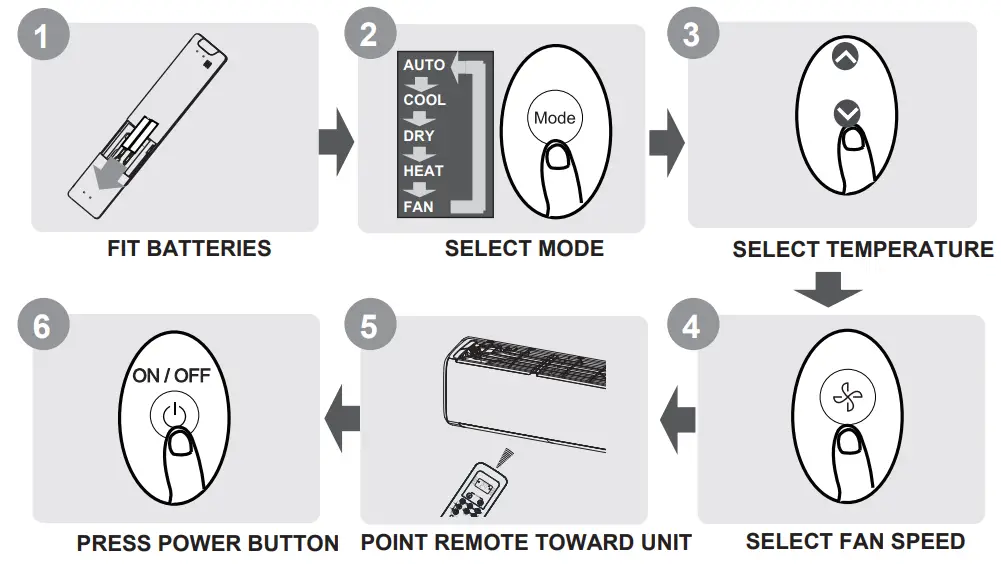 1

FIT BATTERIES

2

AUTO
COOL
DRY
HEAT
FAN

Mode

SELECT MODE

3

SELECT TEMPERATURE

4

SELECT FAN SPEED

5

POINT REMOTE TOWARD UNIT

6

ON / OFF

PRESS POWER BUTTON