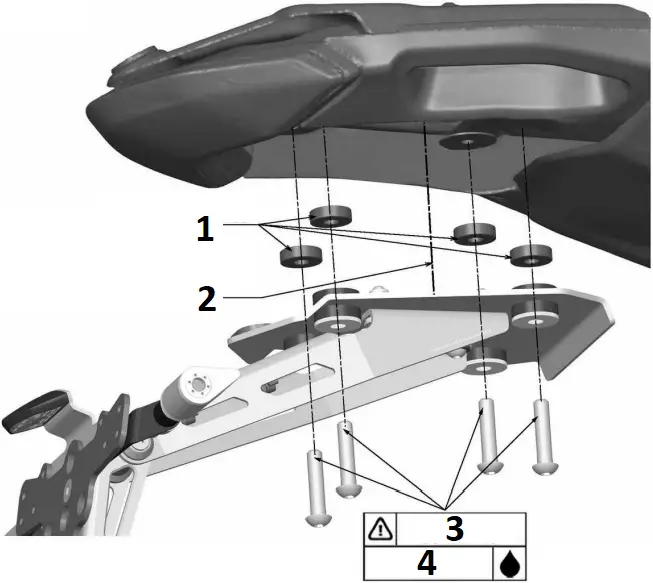 1
2
3
4