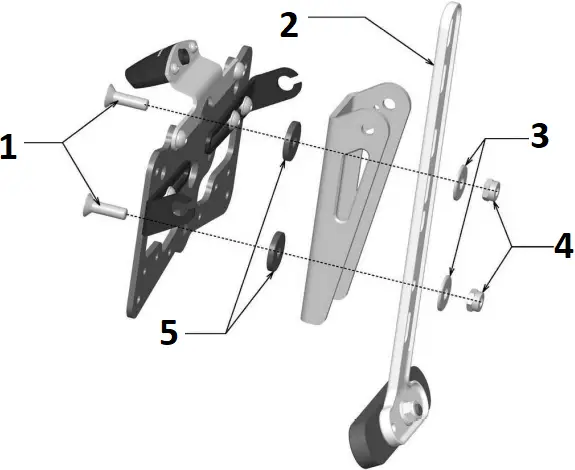 2
1
3
4
5