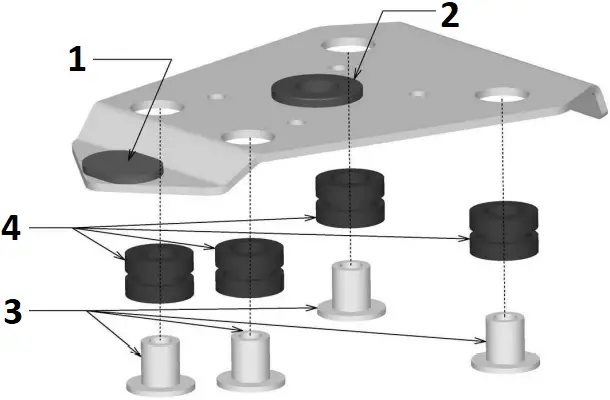 2
1
4
3