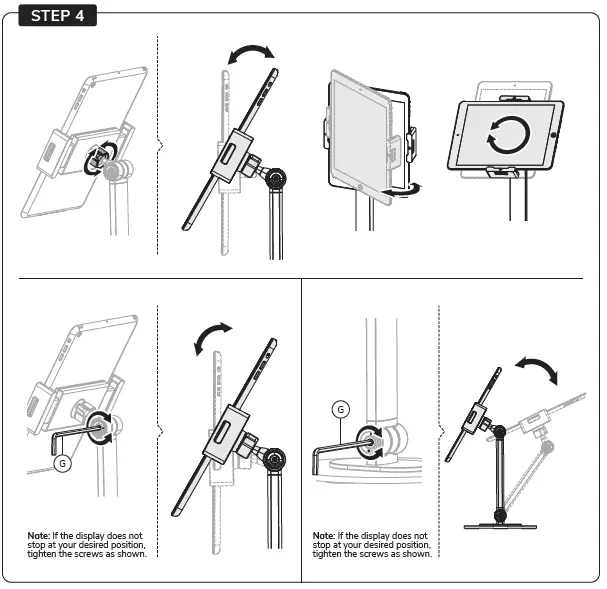 STEP 4

G

Note: If the display does not stop at your desired position, tighten the screws as shown.

G

Note: If the display does not stop at your desired position, tighten the screws as shown.