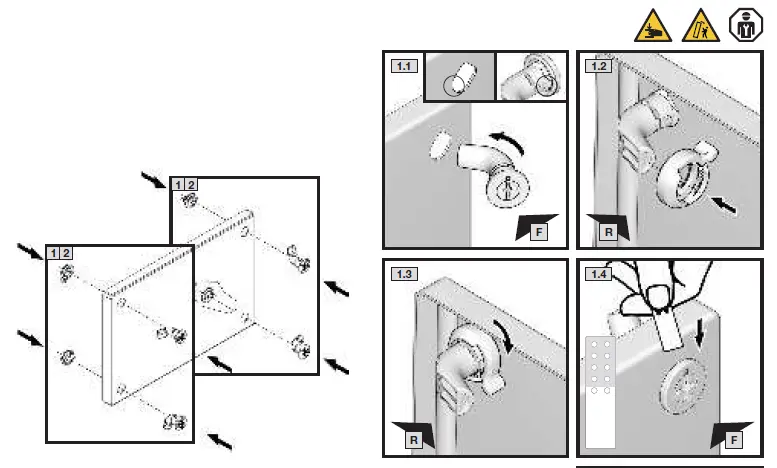 1 2

1 2

1.1

F

1.2

R

1.3

R

1.4

F