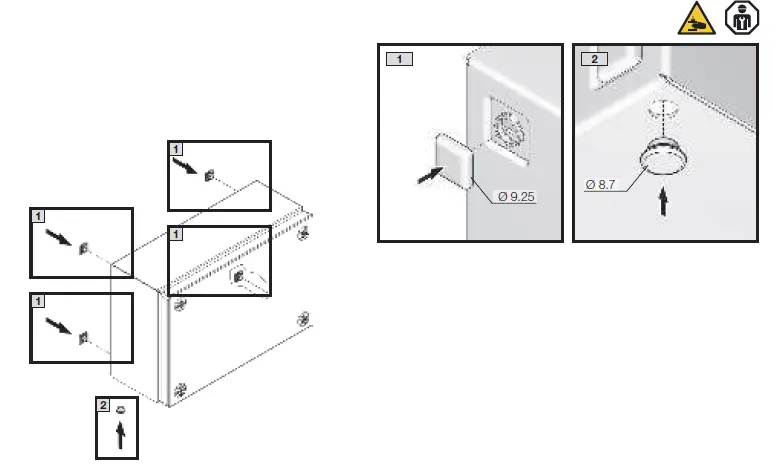 1

1

1

1

2

1

Ø 9.25

2

Ø 8.7