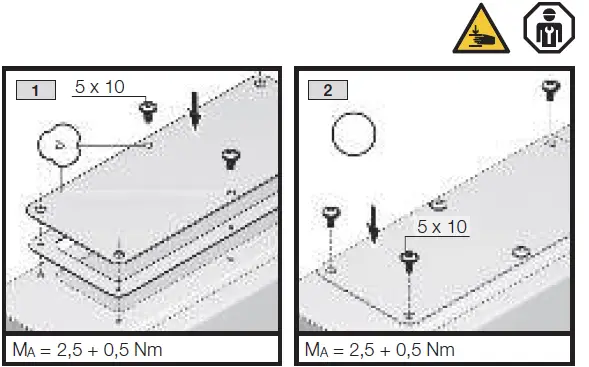 1

5 x 10

$M_A$ = 2,5 + 0,5 Nm

2

5 x 10

$M_A$ = 2,5 + 0,5 Nm