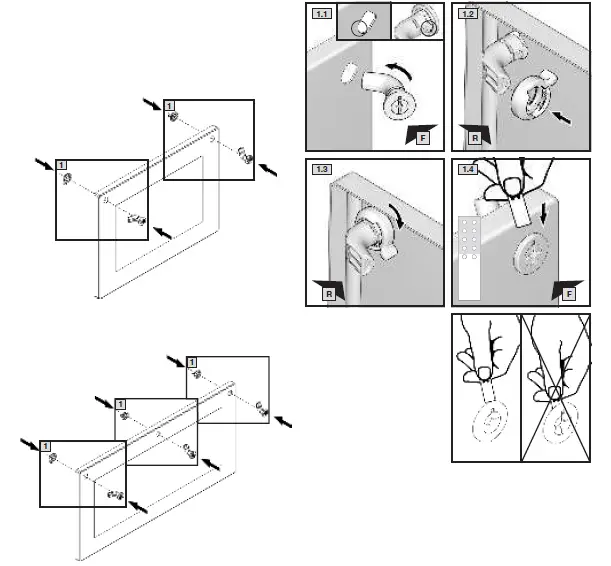 1
1
1
1
1
1.1
F
1.2
R
1.3
R
1.4
F