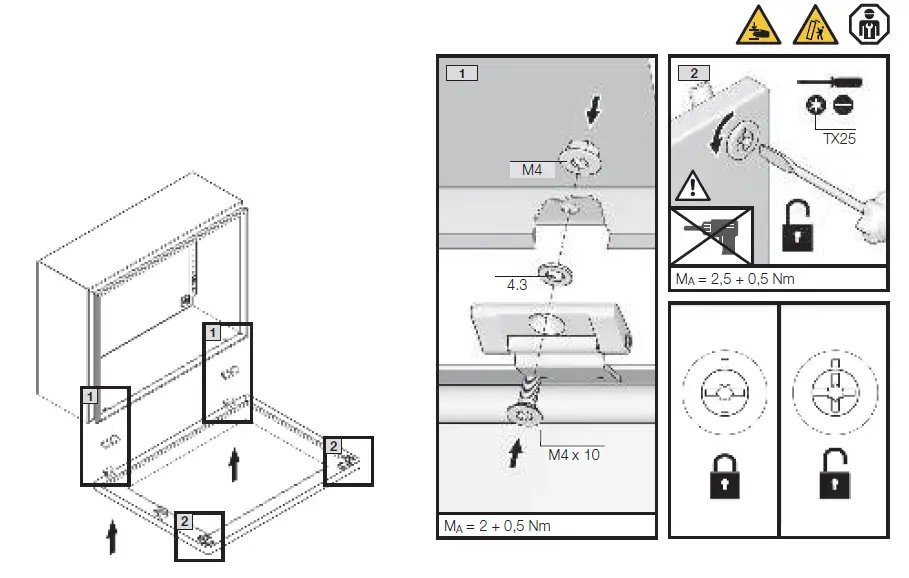 1

1

2

2

1

M4

4.3

M4 x 10

$M_A$ = 2 + 0,5 Nm

2

TX25

$M_A$ = 2,5 + 0,5 Nm