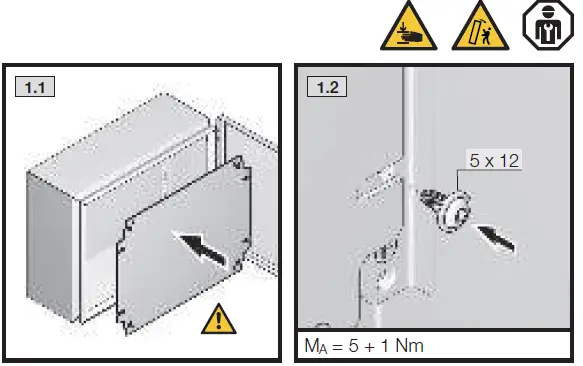 1.1

1.2

5 x 12

$M_A = 5 + 1$ Nm