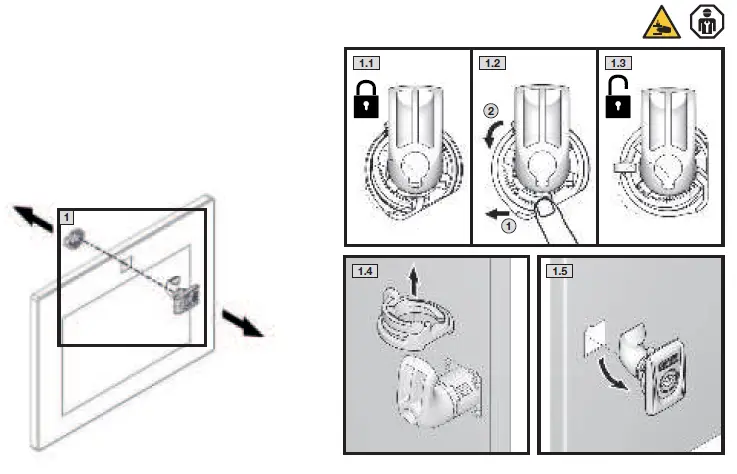 1

1.1

1.2

2

1

1.3

1.4

1.5