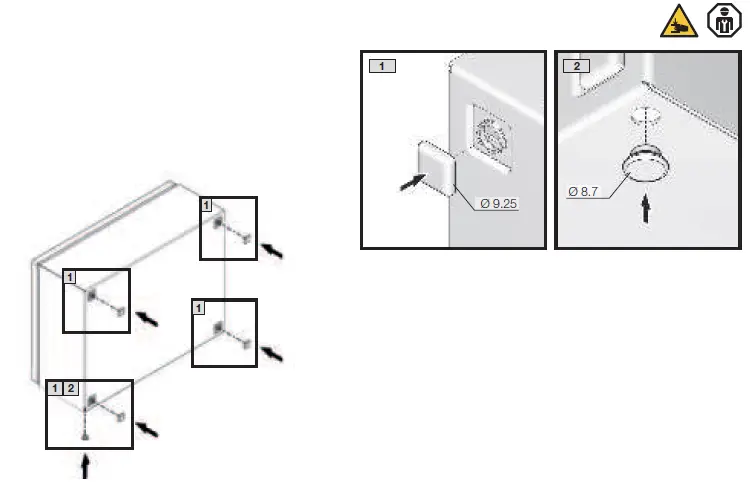 1
1
1
1 2
1
Ø 9.25
2
Ø 8.7