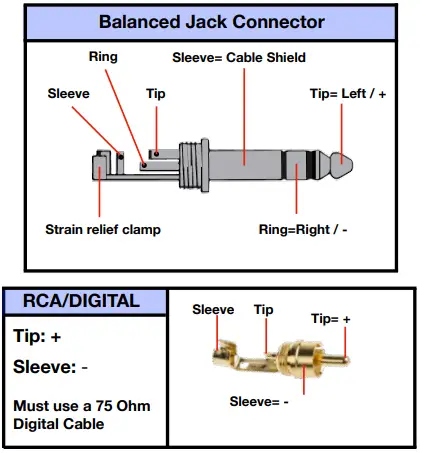 Balanced Jack Connector

Ring

Sleeve= Cable Shield

Sleeve

Tip

Tip= Left / +

Strain relief clamp

Ring=Right / -

RCA/DIGITAL

Tip: +

Sleeve: -

Must use a 75 Ohm Digital Cable

Sleeve

Tip

Tip= +

Sleeve= -