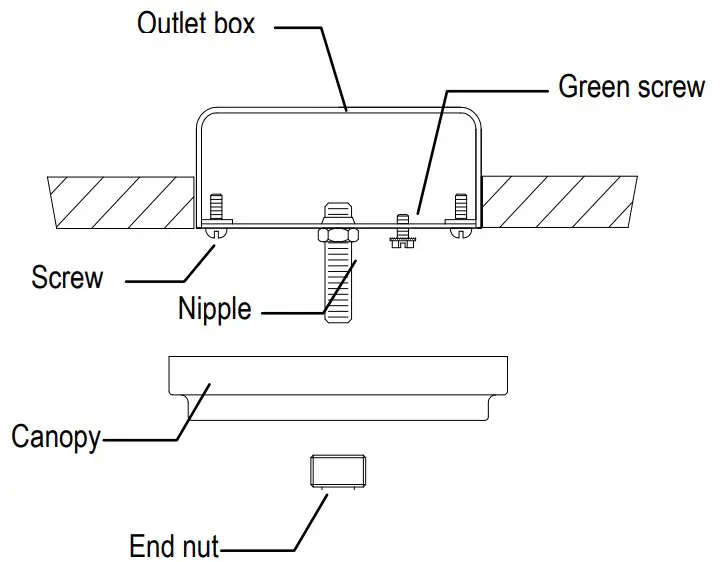 Outlet box

Green screw

Screw

Nipple

Canopy

End nut