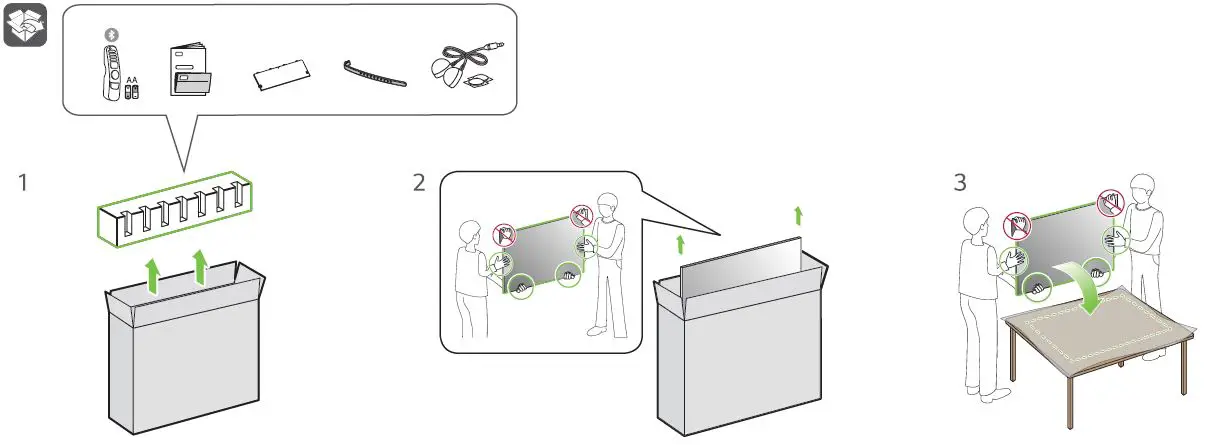 AA

1

2

3