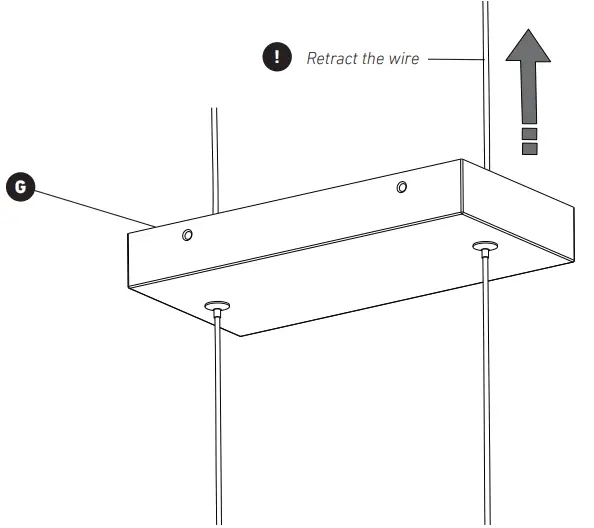 !
Retract the wire

G