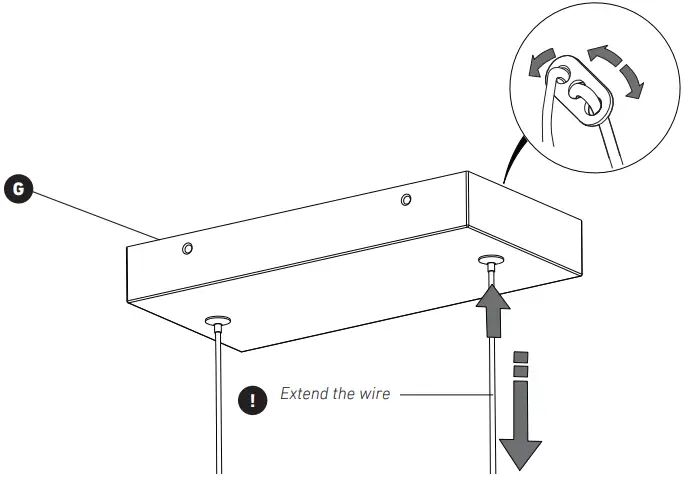 G

!

Extend the wire