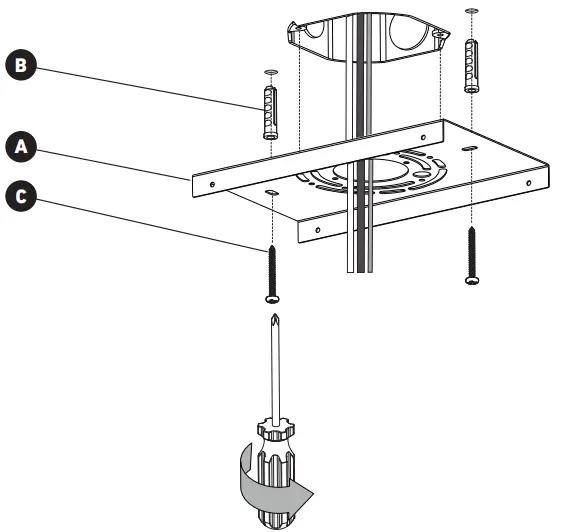 B

A

C