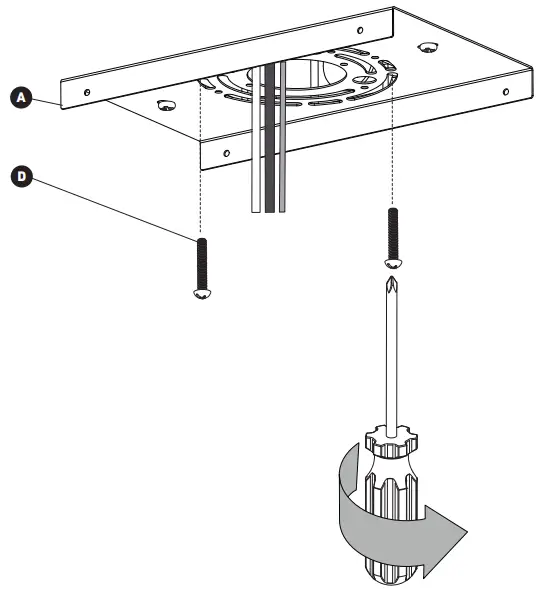 A

D